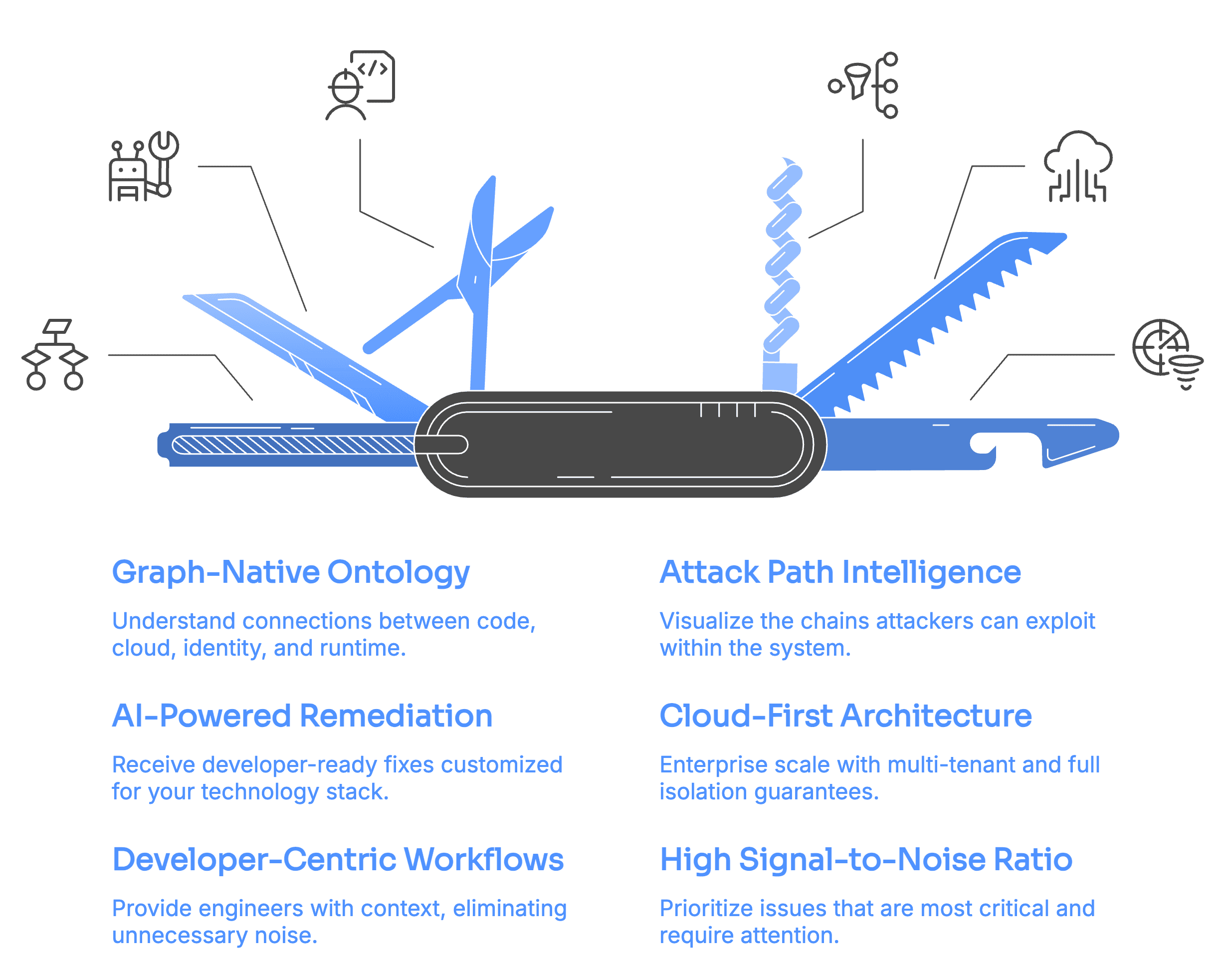 Graph-Native Ontology

Understand connections between code, cloud, identity, and runtime.

AI-Powered Remediation

Receive developer-ready fixes customized for your technology stack.

Developer-Centric Workflows

Provide engineers with context, eliminating unnecessary noise.

Attack Path Intelligence

Visualize the chains attackers can exploit within the system.

Cloud-First Architecture

Enterprise scale with multi-tenant and full isolation guarantees.

High Signal-to-Noise Ratio

Prioritize issues that are most critical and require attention.